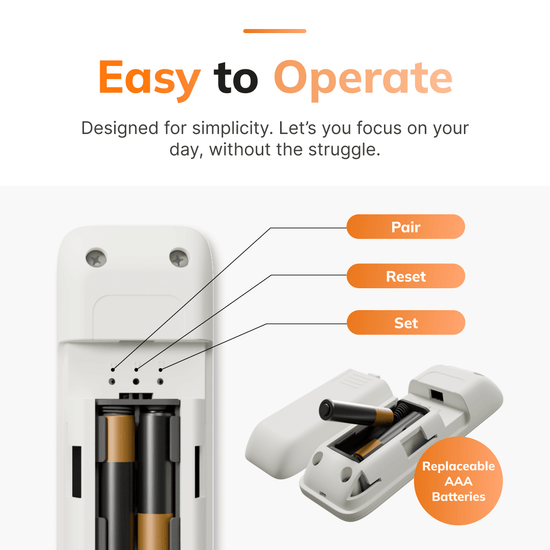 Easy to Operate

Designed for simplicity. Let's you focus on your day, without the struggle.

Pair

Reset

Set

Replaceable AAA Batteries